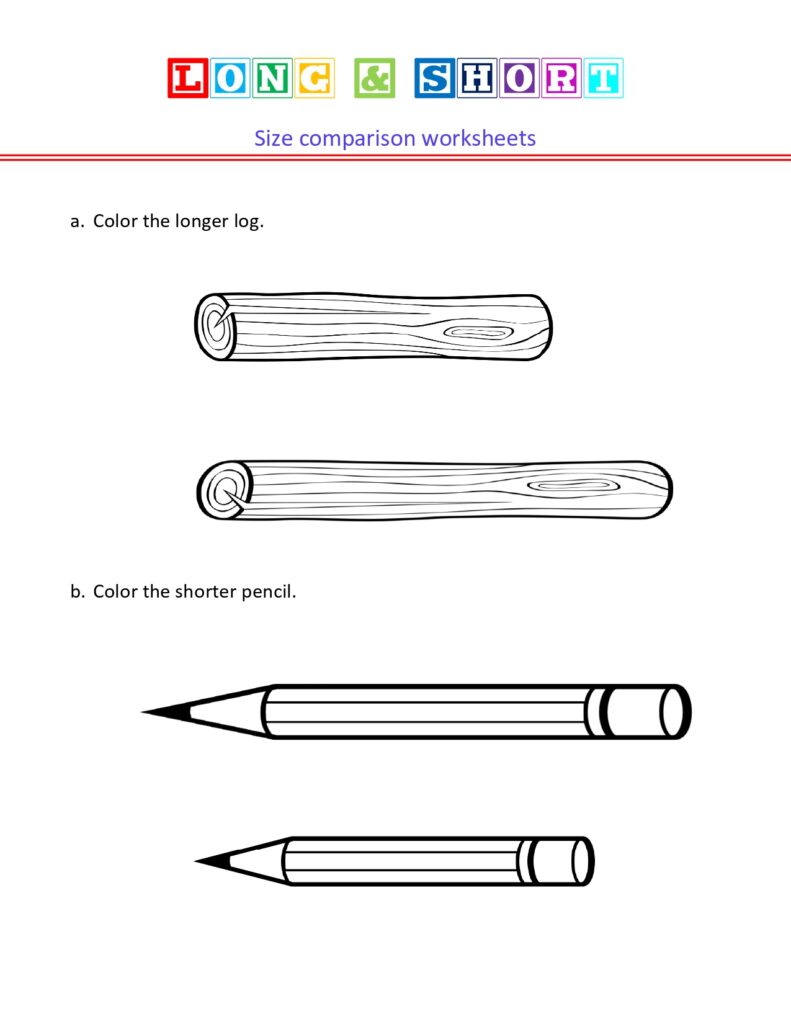 LONG & SHORT

Size comparison worksheets

a. Color the longer log.

b. Color the shorter pencil.