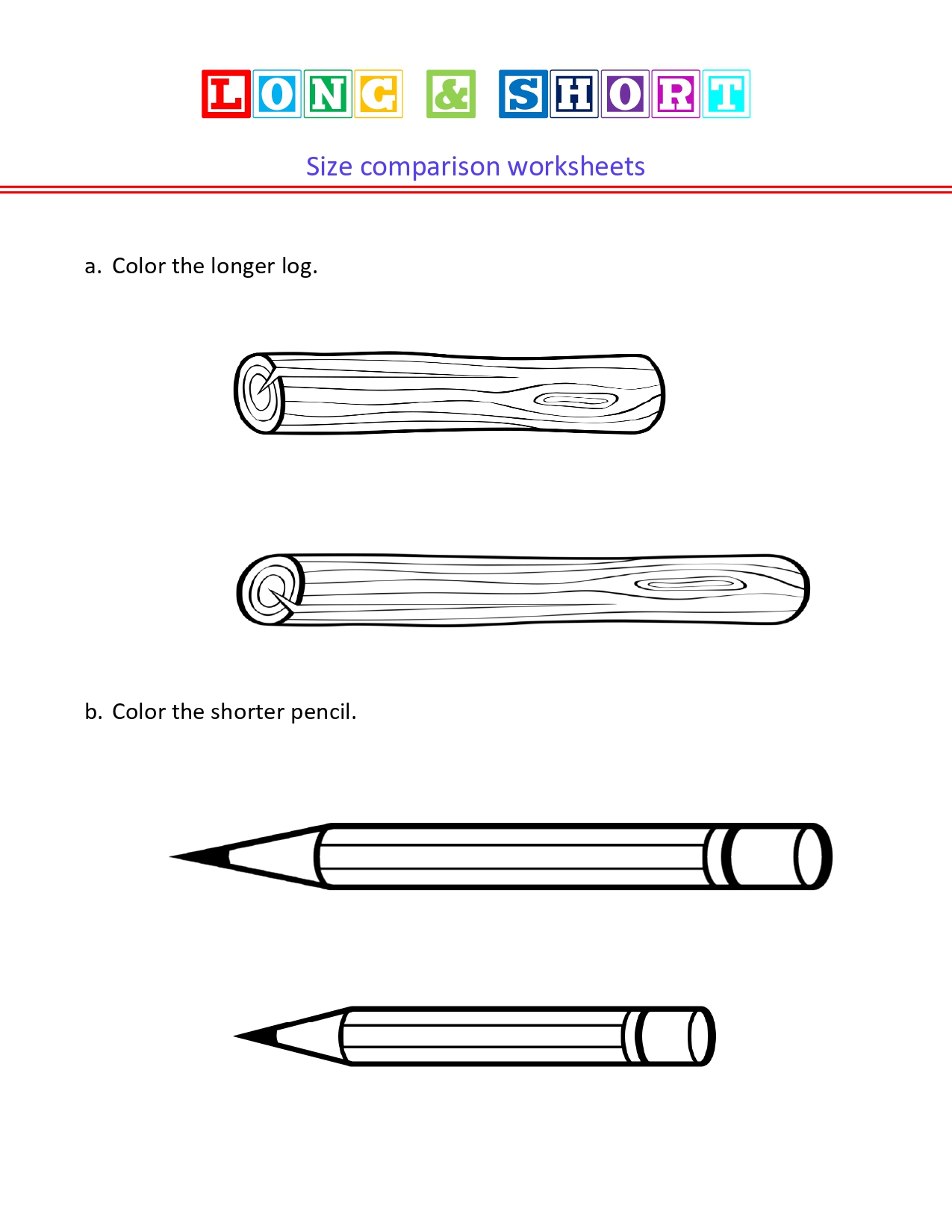 LONG & SHORT

Size comparison worksheets

a. Color the longer log.

b. Color the shorter pencil.